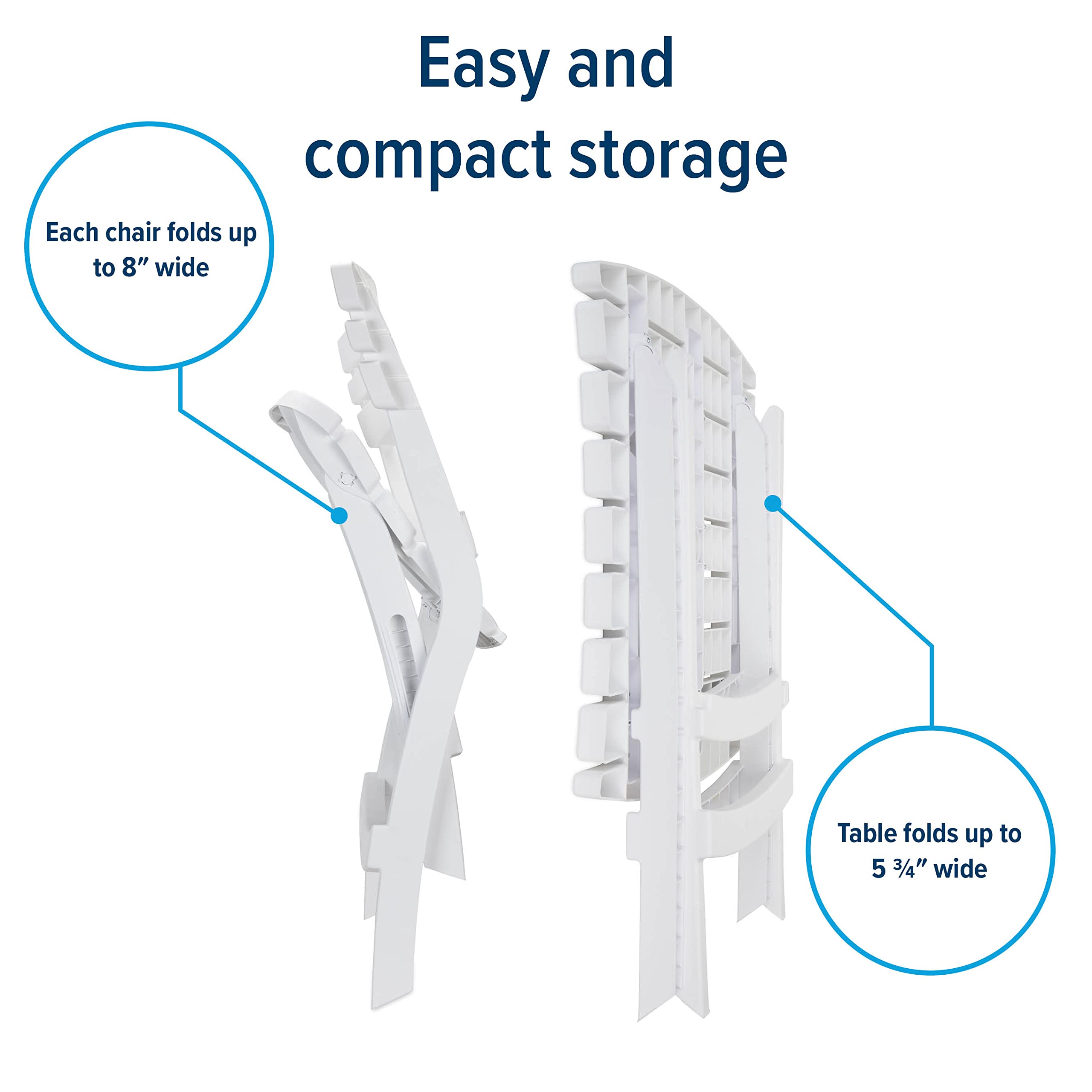 Easy and compact storage

Each chair folds up to 8″ wide

Table folds up to 5 ¾″ wide